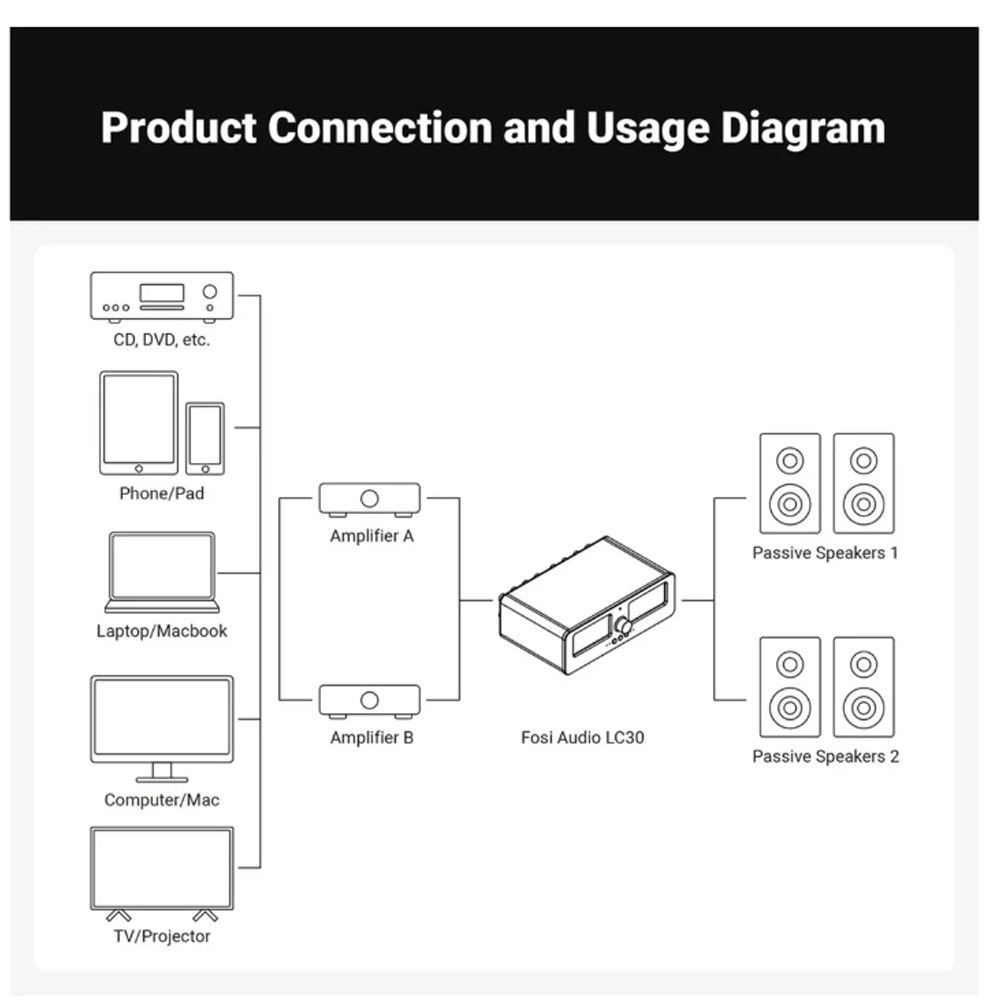 Product Connection and Usage Diagram

CD, DVD, etc.

Phone/Pad

Laptop/Macbook

Computer/Mac

TV/Projector

Amplifier A

Amplifier B

Fosi Audio LC30

Passive Speakers 1

Passive Speakers 2