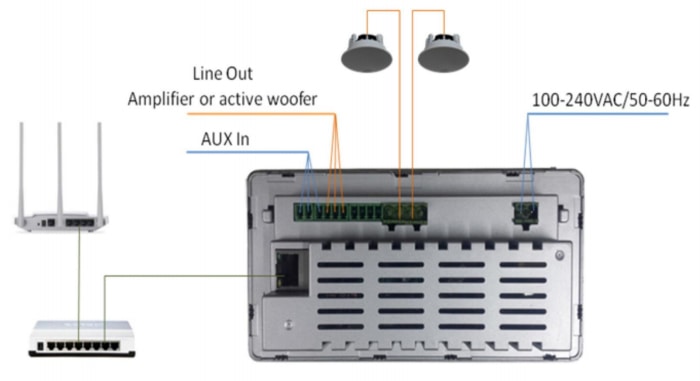 Line Out
Amplifier or active woofer

AUX In

100-240VAC/50-60Hz